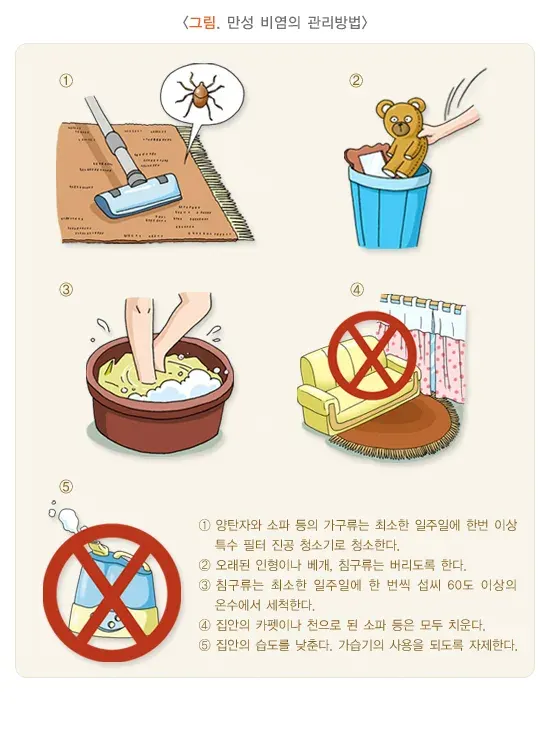 〈그림. 만성 비염의 관리방법〉

①

②

③

④

⑤

① 양탄자와 소파 등의 가구류는 최소한 일주일에 한번 이상 특수 필터 진공 청소기로 청소한다.
② 오래된 인형이나 베개, 침구류는 버리도록 한다.
③ 침구류는 최소한 일주일에 한 번씩 섭씨 60도 이상의 온수에서 세척한다.
④ 집안의 카펫이나 천으로 된 소파 등은 모두 치운다.
⑤ 집안의 습도를 낮춘다. 가습기의 사용을 되도록 자제한다.